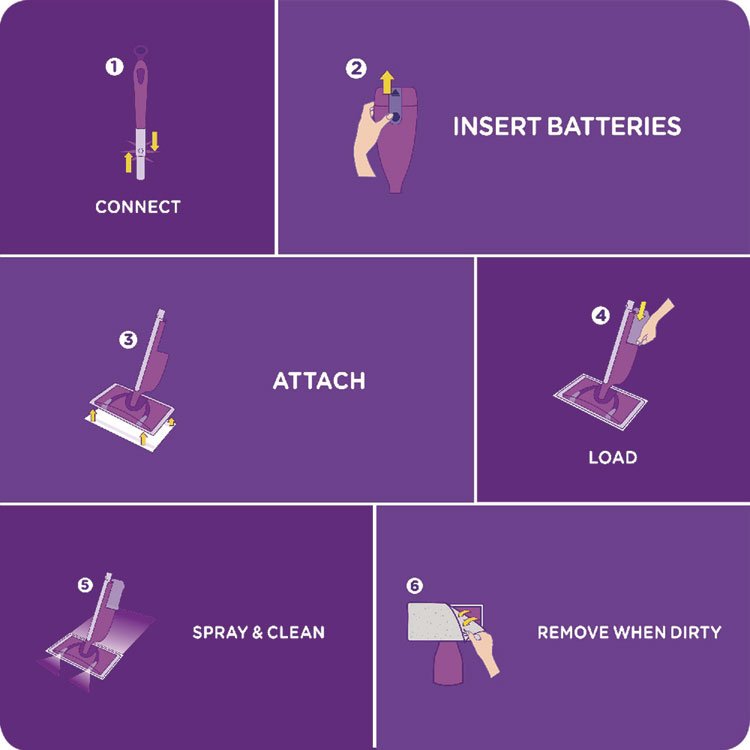 1
CONNECT

2
INSERT BATTERIES

3
ATTACH

4
LOAD

5
SPRAY & CLEAN

6
REMOVE WHEN DIRTY