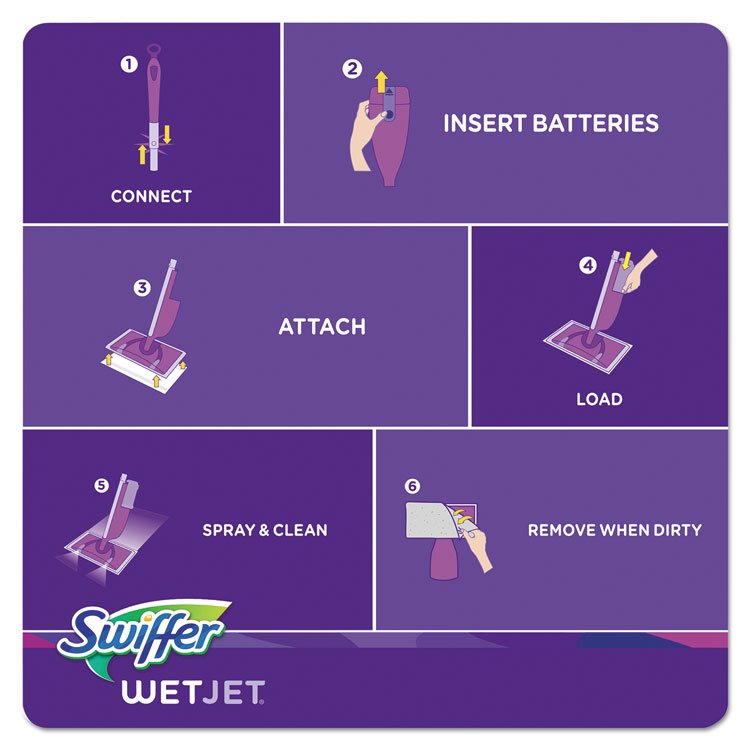 1
CONNECT

2
INSERT BATTERIES

3
ATTACH

4
LOAD

5
SPRAY & CLEAN

6
REMOVE WHEN DIRTY

Swiffer
WETJET