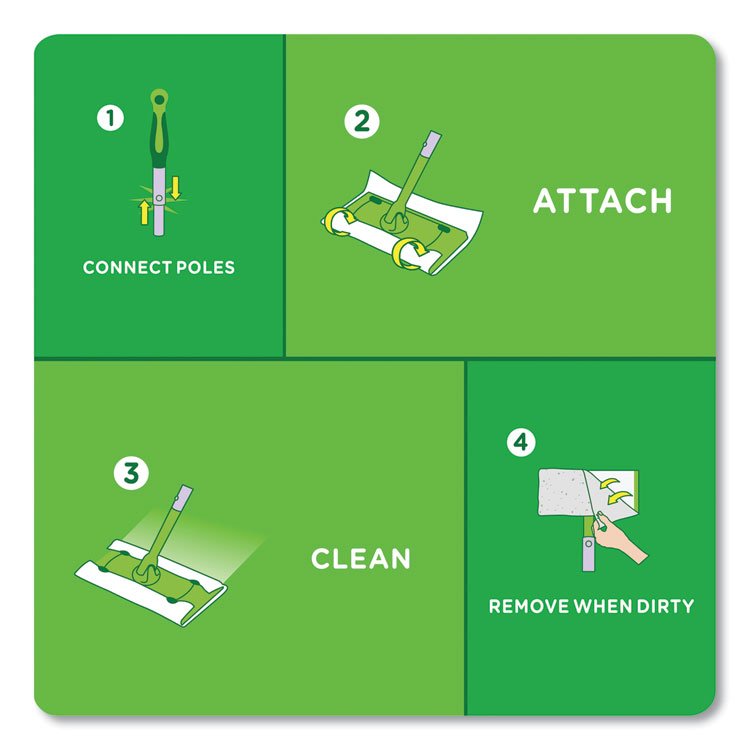 1
CONNECT POLES

2
ATTACH

3
CLEAN

4
REMOVE WHEN DIRTY