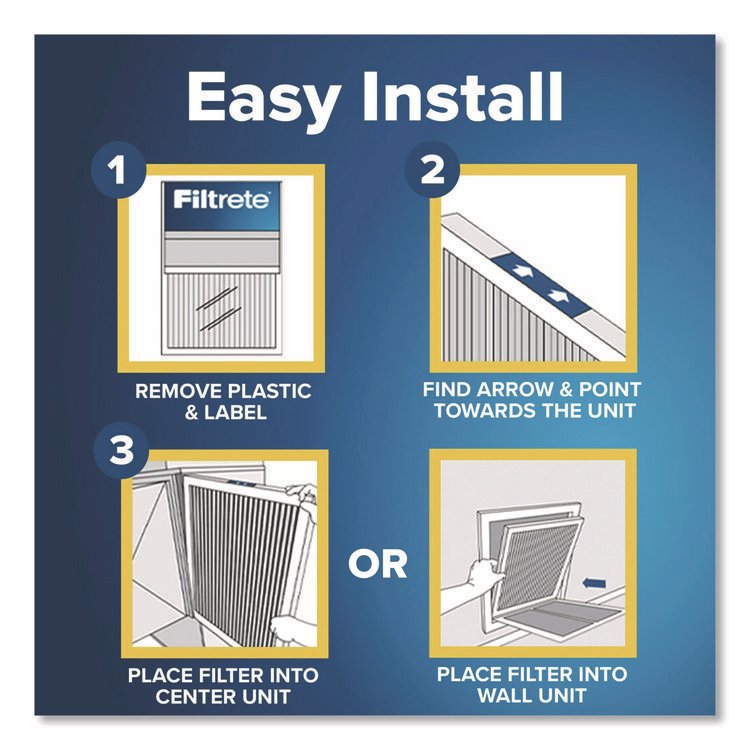 Easy Install

1

Filtrete

REMOVE PLASTIC & LABEL

2

FIND ARROW & POINT TOWARDS THE UNIT

3

PLACE FILTER INTO CENTER UNIT

OR

PLACE FILTER INTO WALL UNIT