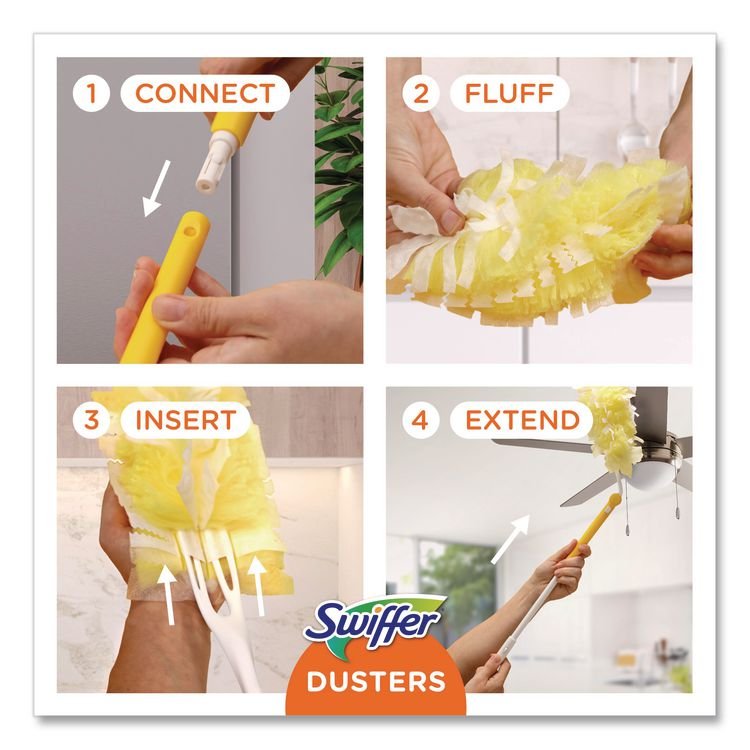 1 CONNECT

2 FLUFF

3 INSERT

4 EXTEND

Swiffer

DUSTERS