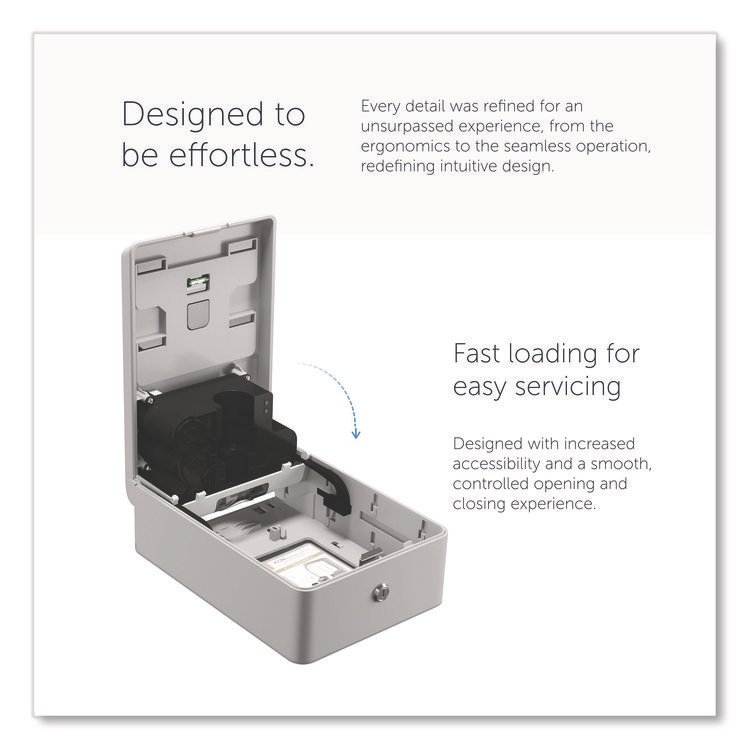 Designed to be effortless.

Every detail was refined for an unsurpassed experience, from the ergonomics to the seamless operation, redefining intuitive design.

Fast loading for easy servicing

Designed with increased accessibility and a smooth, controlled opening and closing experience.