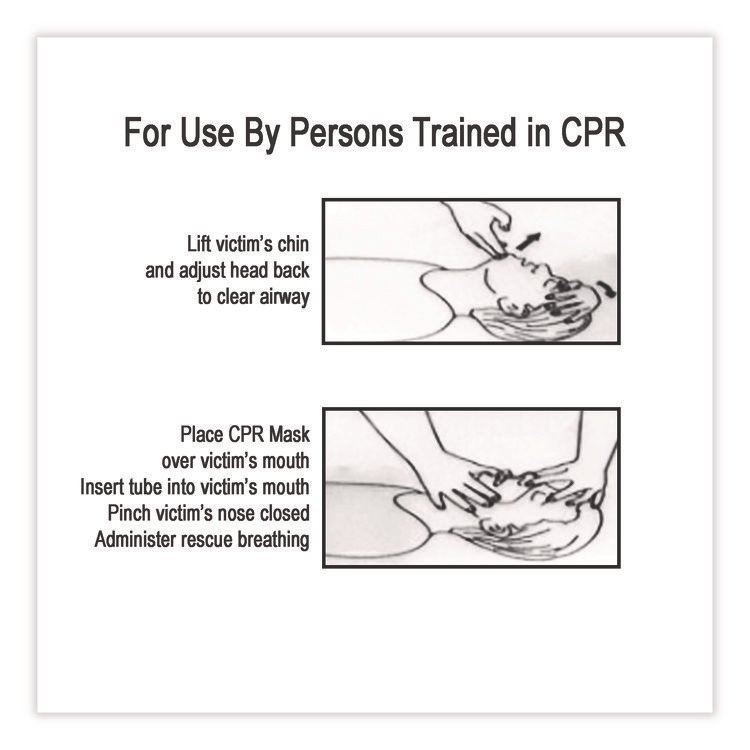 For Use By Persons Trained in CPR

Lift victim's chin and adjust head back to clear airway

Place CPR Mask over victim's mouth
Insert tube into victim's mouth
Pinch victim's nose closed
Administer rescue breathing