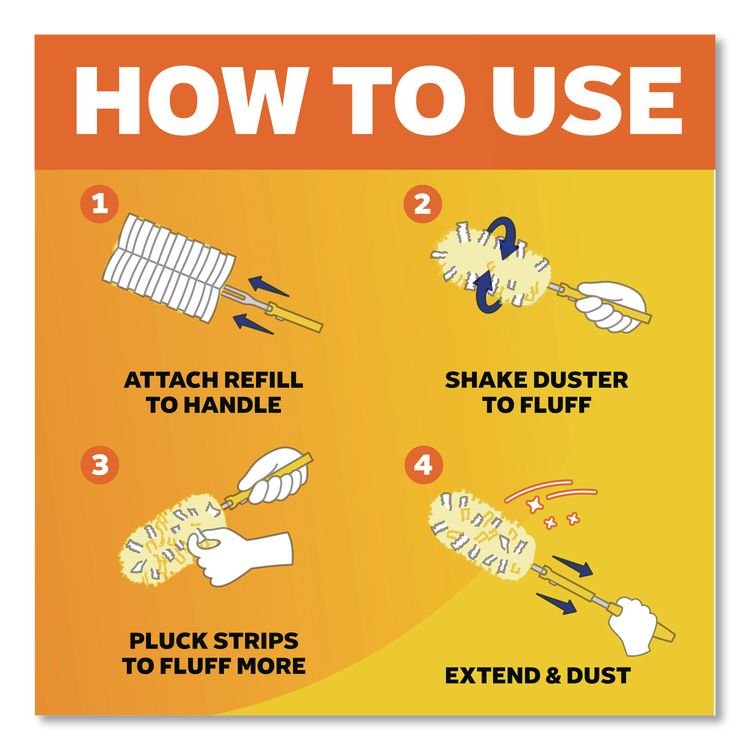 HOW TO USE

1

ATTACH REFILL TO HANDLE

2

SHAKE DUSTER TO FLUFF

3

PLUCK STRIPS TO FLUFF MORE

4

EXTEND & DUST