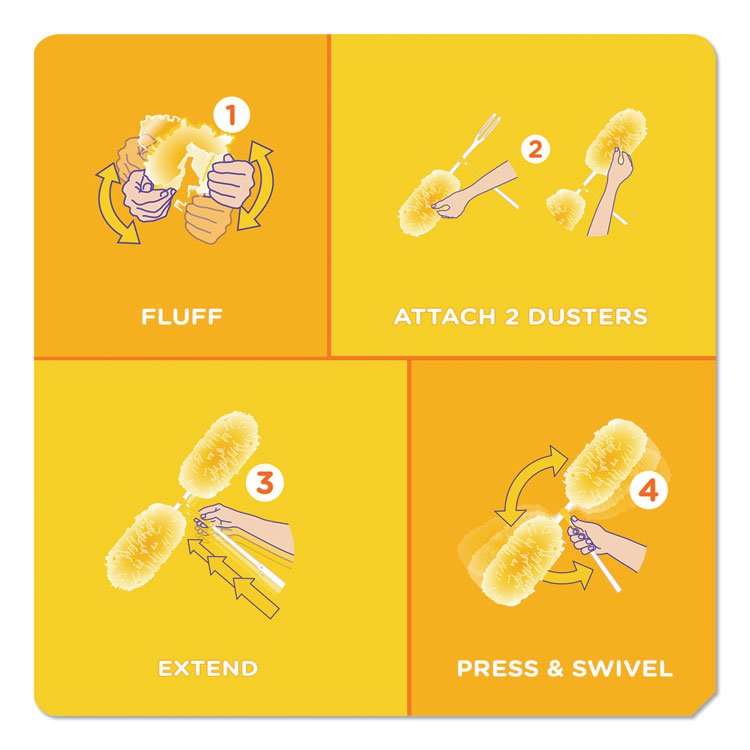 1

FLUFF

2

ATTACH 2 DUSTERS

3

EXTEND

4

PRESS & SWIVEL