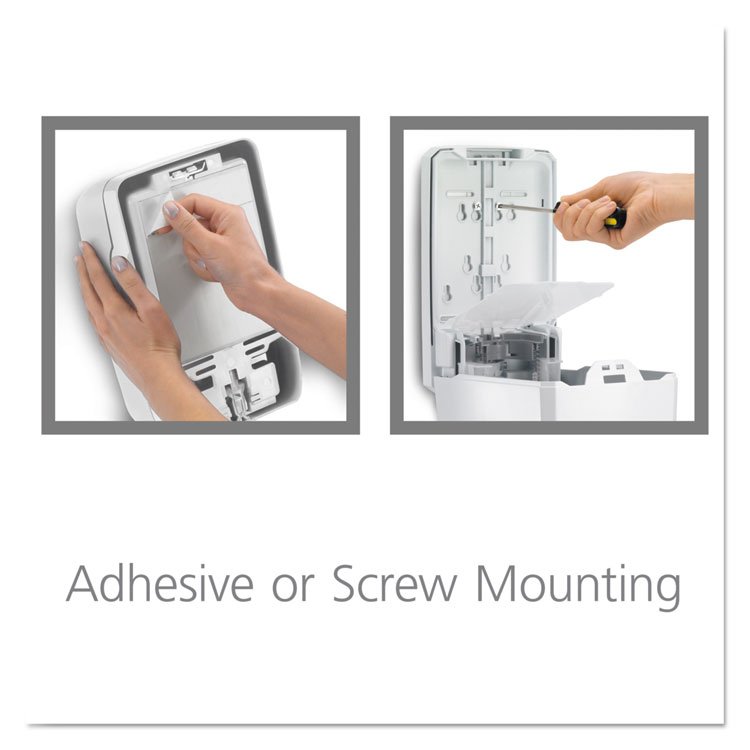 Adhesive or Screw Mounting